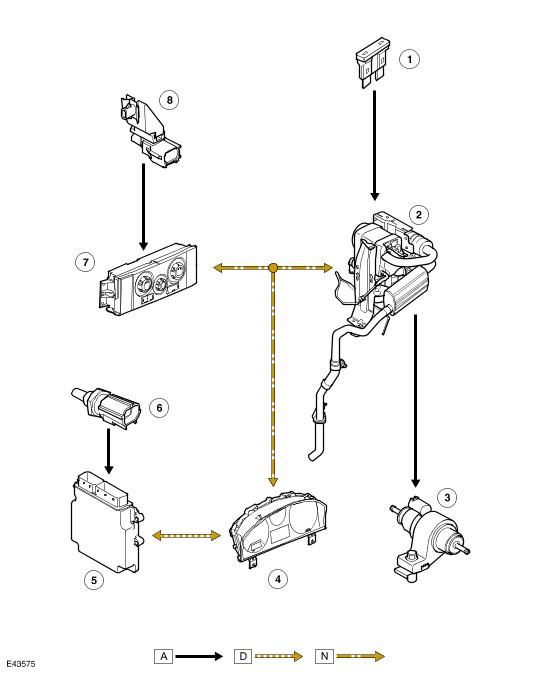 1

8

2

7

6

3

5

4

E43575

A

D

N