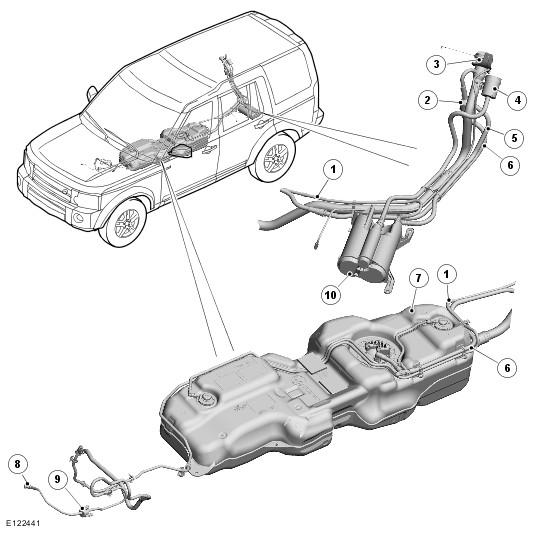 3
2
4
5
6
1
10
7
1
6
8
9
E122441