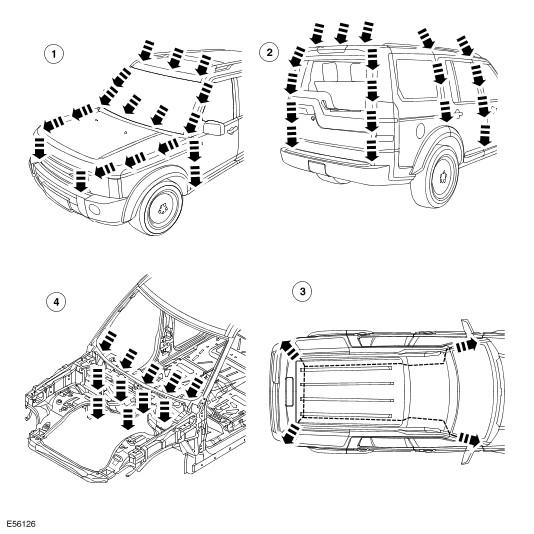 1

2

4

3

E56126